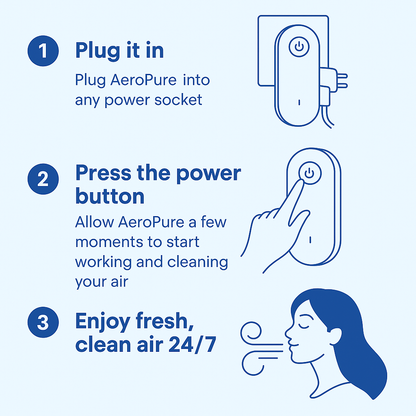 1 Plug it in

Plug AeroPure into any power socket

2 Press the power button

Allow AeroPure a few moments to start working and cleaning your air

3 Enjoy fresh, clean air 24/7