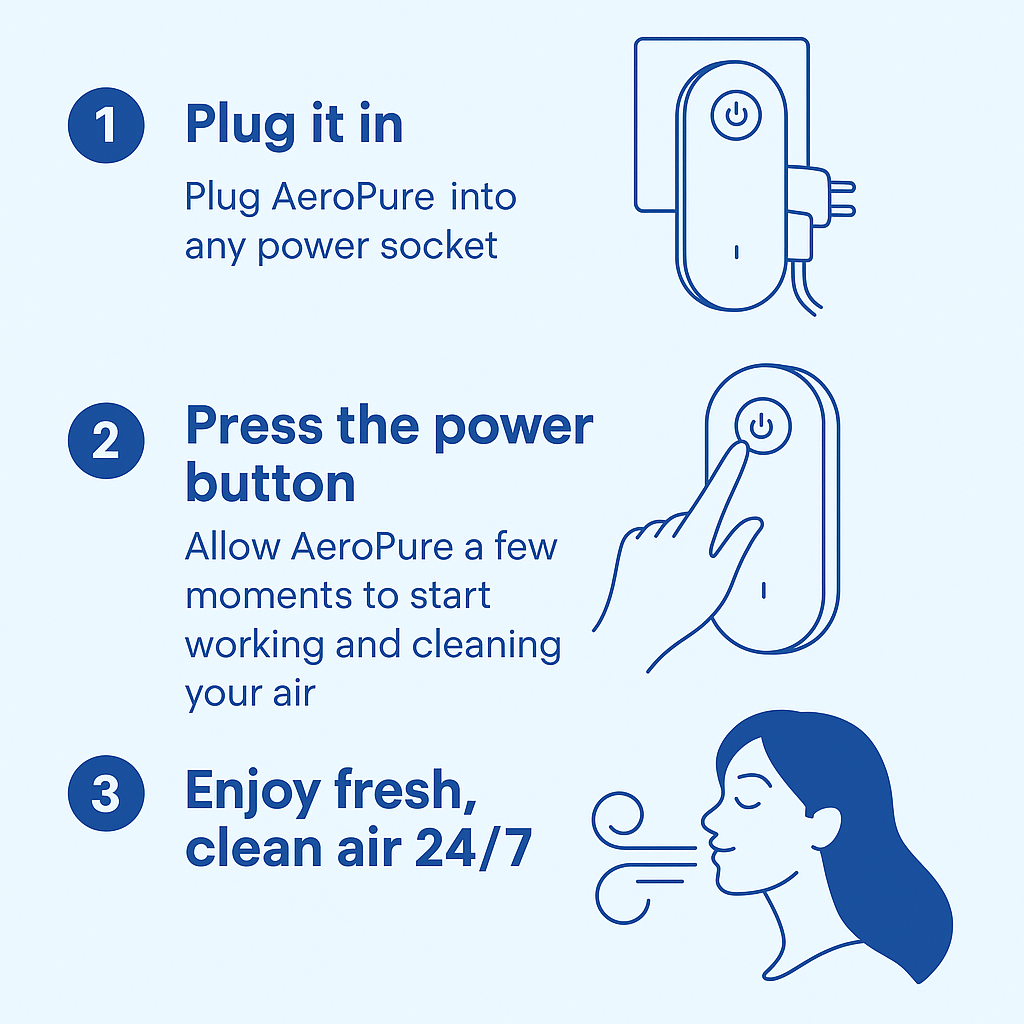 1 Plug it in

Plug AeroPure into any power socket

2 Press the power button

Allow AeroPure a few moments to start working and cleaning your air

3 Enjoy fresh, clean air 24/7